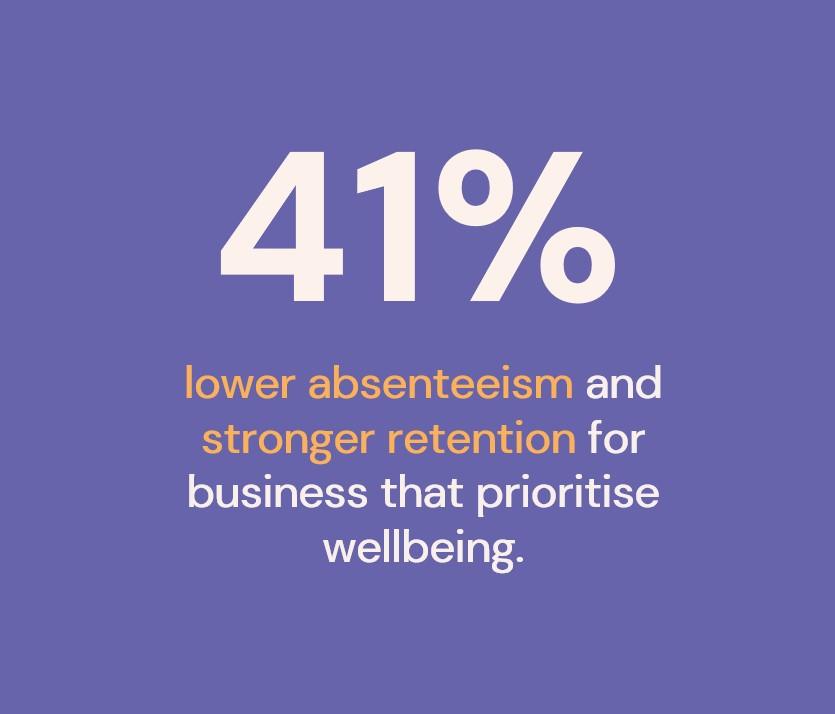 41%

lower absenteeism and stronger retention for business that prioritise wellbeing.