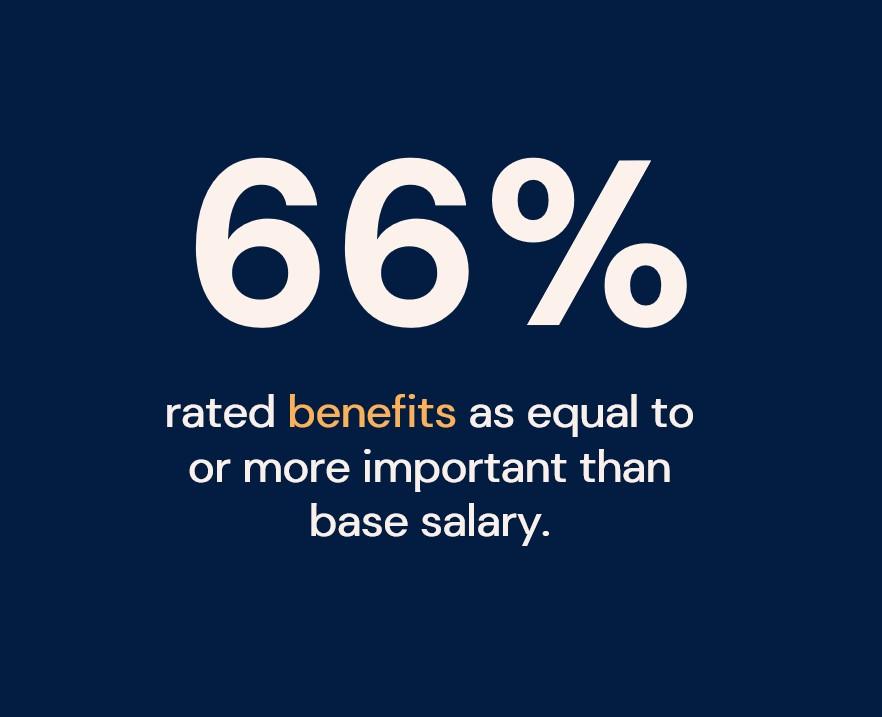 66%

rated benefits as equal to or more important than base salary.